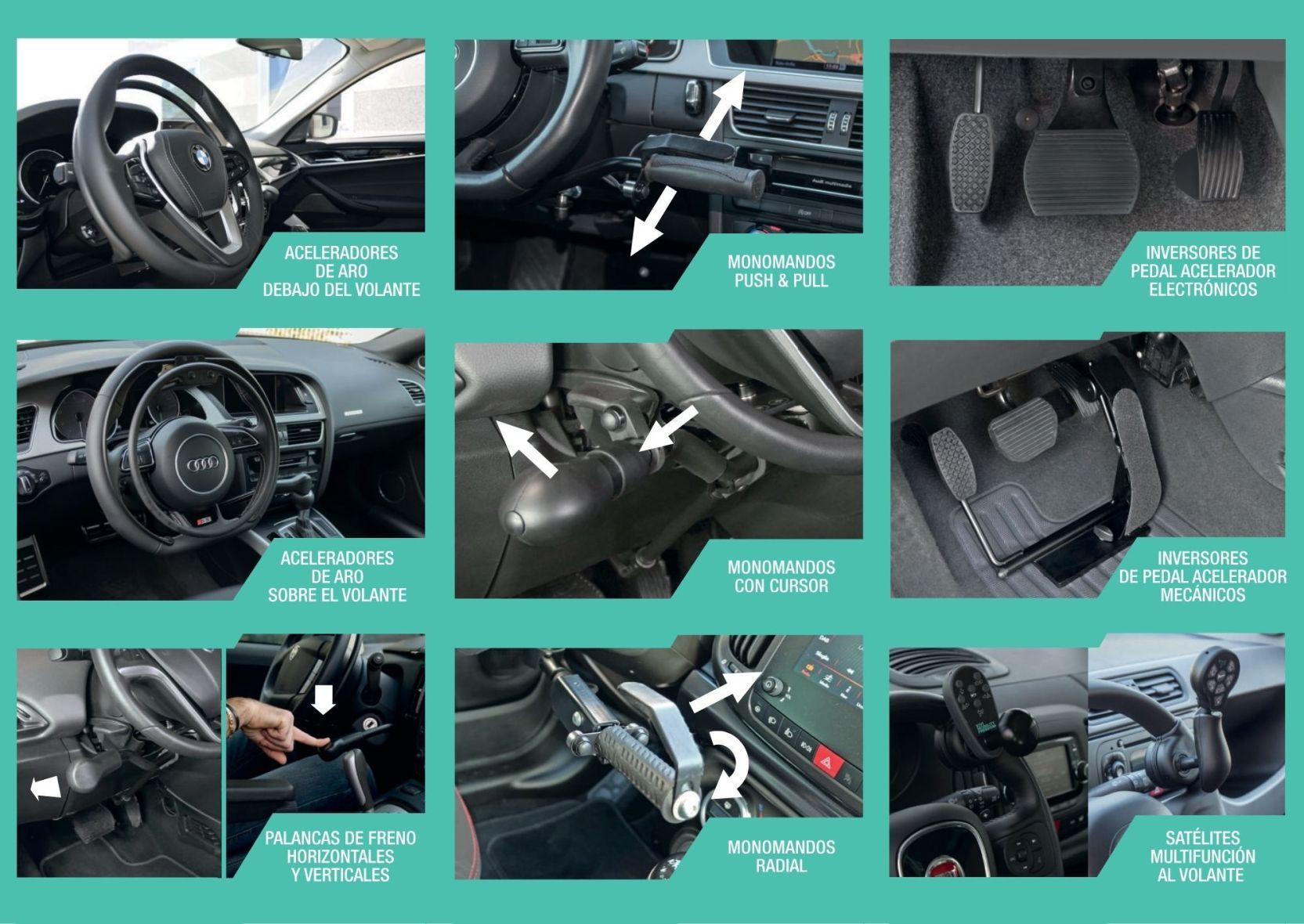 ACELERADORES
DE ARO
DEBAJO DEL VOLANTE

MONOMANDOS
PUSH & PULL

INVERSORES DE
PEDAL ACELERADOR
ELECTRÓNICOS

ACELERADORES
DE ARO
SOBRE EL VOLANTE

MONOMANDOS
CON CURSOR

INVERSORES
DE PEDAL ACELERADOR
MECÁNICOS

PALANCAS DE FRENO
HORIZONTALES
Y VERTICALES

MONOMANDOS
RADIAL

SATÉLITES
MULTIFUNCIÓN
AL VOLANTE